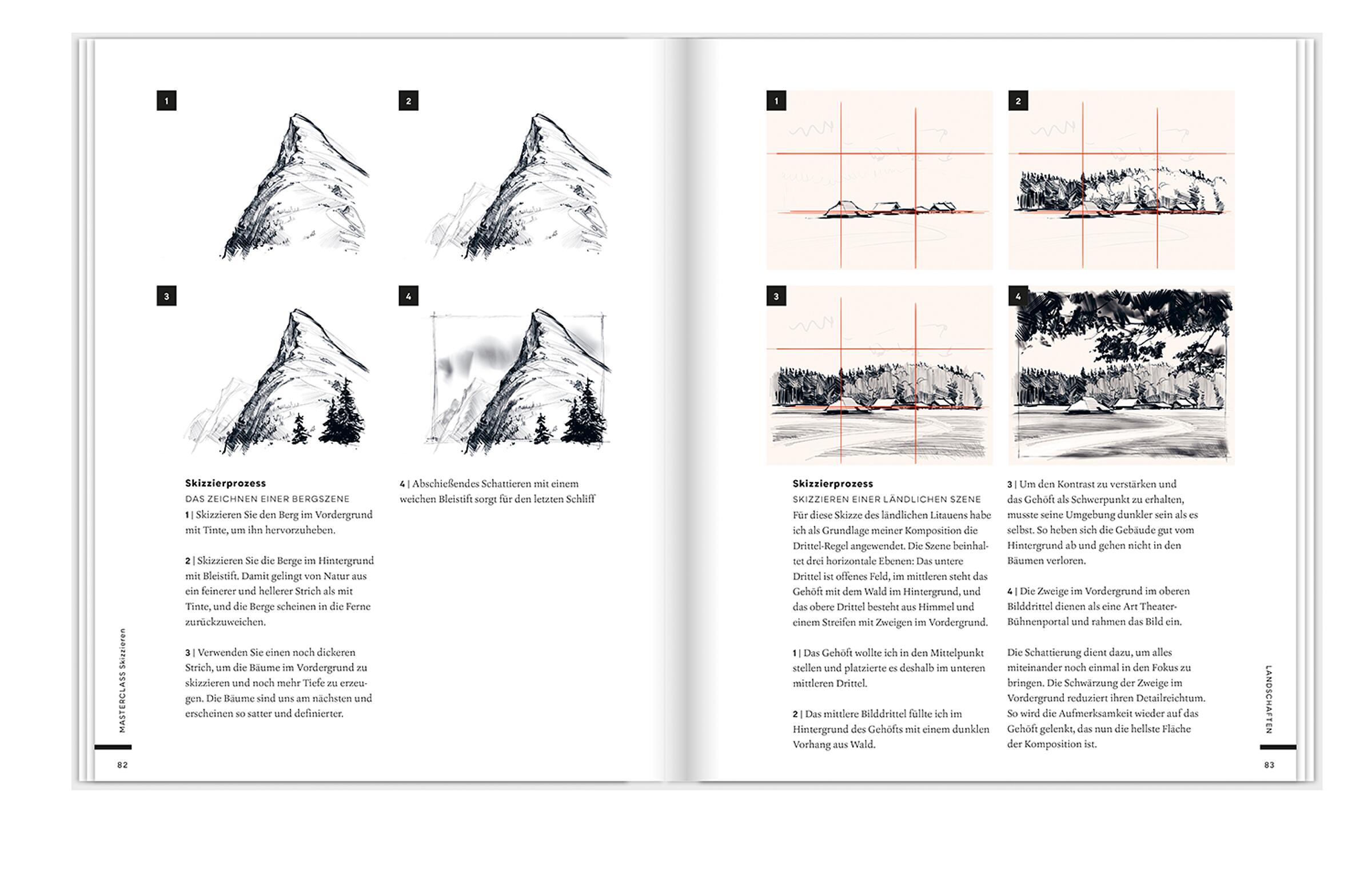 1

2

3

4

Skizzierprozess
DAS ZEICHNEN EINER BERGSZENE
1 | Skizzieren Sie den Berg im Vordergrund mit Tinte, um ihn hervorzuheben.

2 | Skizzieren Sie die Berge im Hintergrund mit Bleistift. Damit gelingt von Natur aus ein feinerer und hellerer Strich als mit Tinte, und die Berge scheinen in die Ferne zurückzuweichen.

3 | Verwenden Sie einen noch dickeren Strich, um die Bäume im Vordergrund zu skizzieren und noch mehr Tiefe zu erzeugen. Die Bäume sind uns am nächsten und erscheinen so satter und definierter.

4 | Abschießendes Schattieren mit einem weichen Bleistift sorgt für den letzten Schliff

MASTERCLASS Skizzieren

82

1

2

3

4

Skizzierprozess
SKIZZIEREN EINER LÄNDLICHEN SZENE
Für diese Skizze des ländlichen Litauens habe ich als Grundlage meiner Komposition die Drittel-Regel angewendet. Die Szene beinhaltet drei horizontale Ebenen: Das untere Drittel ist offenes Feld, im mittleren steht das Gehöft mit dem Wald im Hintergrund, und das obere Drittel besteht aus Himmel und einem Streifen mit Zweigen im Vordergrund.

1 | Das Gehöft wollte ich in den Mittelpunkt stellen und platzierte es deshalb im unteren mittleren Drittel.

2 | Das mittlere Bilddrittel füllte ich im Hintergrund des Gehöfts mit einem dunklen Vorhang aus Wald.

3 | Um den Kontrast zu verstärken und das Gehöft als Schwerpunkt zu erhalten, musste seine Umgebung dunkler sein als es selbst. So heben sich die Gebäude gut vom Hintergrund ab und gehen nicht in den Bäumen verloren.

4 | Die Zweige im Vordergrund im oberen Bilddrittel dienen als eine Art Theater-Bühnenportal und rahmen das Bild ein.

Die Schattierung dient dazu, um alles miteinander noch einmal in den Fokus zu bringen. Die Schwärzung der Zweige im Vordergrund reduziert ihren Detailreichtum. So wird die Aufmerksamkeit wieder auf das Gehöft gelenkt, das nun die hellste Fläche der Komposition ist.

LANDSCHAFTEN

83