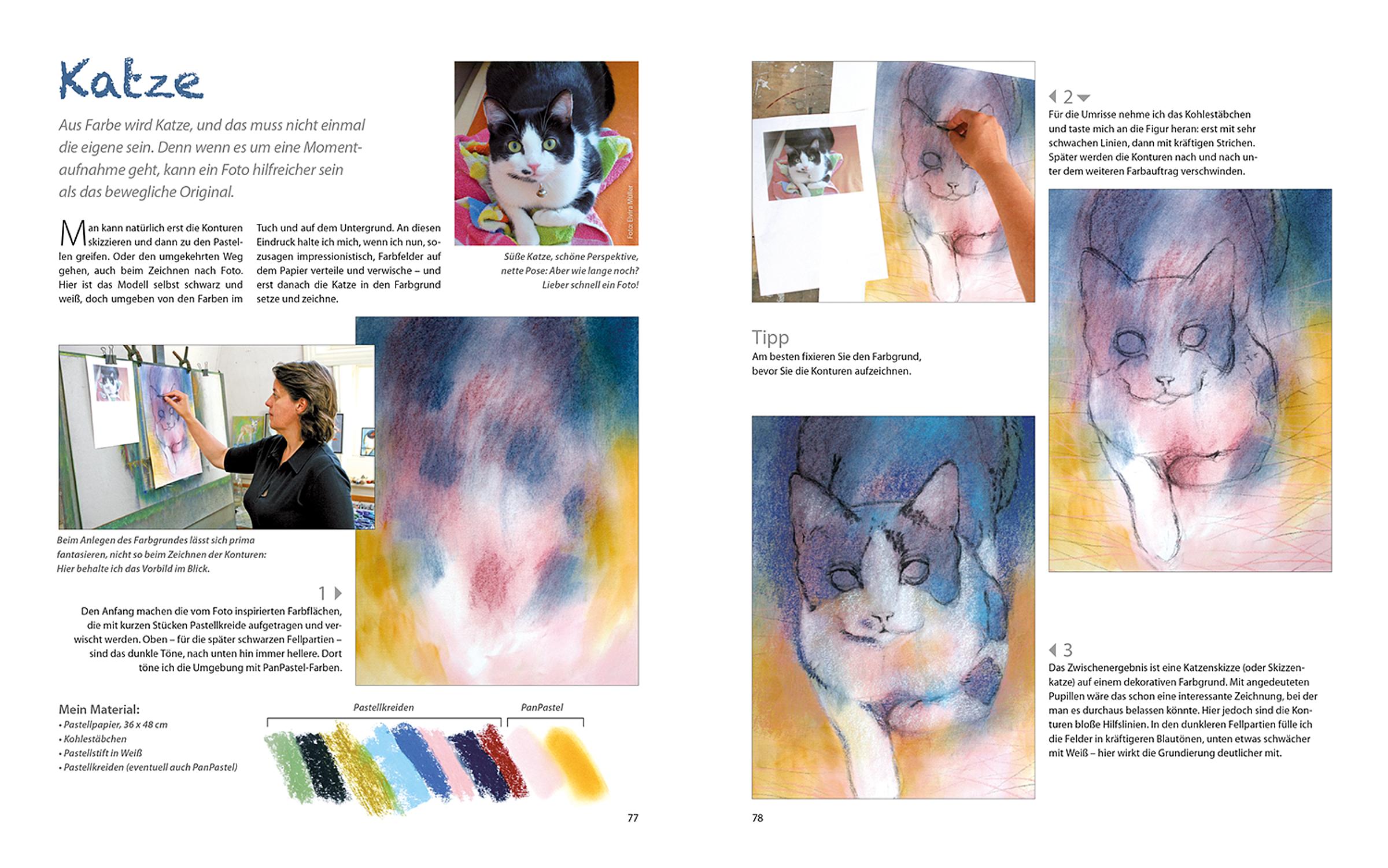 Katze

Aus Farbe wird Katze, und das muss nicht einmal die eigene sein. Denn wenn es um eine Momentaufnahme geht, kann ein Foto hilfreicher sein als das bewegliche Original.

Man kann natürlich erst die Konturen skizzieren und dann zu den Pastellen greifen. Oder den umgekehrten Weg gehen, auch beim Zeichnen nach Foto. Hier ist das Modell selbst schwarz und weiß, doch umgeben von den Farben im Tuch und auf dem Untergrund. An diesen Eindruck halte ich mich, wenn ich nun, sozusagen impressionistisch, Farbfelder auf dem Papier verteile und verwische – und erst danach die Katze in den Farbgrund setze und zeichne.

Foto: Elvira Müller

Süße Katze, schöne Perspektive, nette Pose: Aber wie lange noch? Lieber schnell ein Foto!

Beim Anlegen des Farbgrundes lässt sich prima fantasieren, nicht so beim Zeichnen der Konturen: Hier behalte ich das Vorbild im Blick.

1

Den Anfang machen die vom Foto inspirierten Farbflächen, die mit kurzen Stücken Pastellkreide aufgetragen und verwischt werden. Oben – für die später schwarzen Fellpartien – sind das dunkle Töne, nach unten hin immer hellere. Dort töne ich die Umgebung mit PanPastel-Farben.

Mein Material:
• Pastellpapier, 36 x 48 cm
• Kohlestäbchen
• Pastellstift in Weiß
• Pastellkreiden (eventuell auch PanPastel)

Pastellkreiden

PanPastel

77

2

Für die Umrisse nehme ich das Kohlestäbchen und taste mich an die Figur heran: erst mit sehr schwachen Linien, dann mit kräftigen Strichen. Später werden die Konturen nach und nach unter dem weiteren Farbauftrag verschwinden.

Tipp
Am besten fixieren Sie den Farbgrund, bevor Sie die Konturen aufzeichnen.

3

Das Zwischenergebnis ist eine Katzenskizze (oder Skizzenkatze) auf einem dekorativen Farbgrund. Mit angedeuteten Pupillen wäre das schon eine interessante Zeichnung, bei der man es durchaus belassen könnte. Hier jedoch sind die Konturen bloße Hilfslinien. In den dunkleren Fellpartien fülle ich die Felder in kräftigeren Blautönen, unten etwas schwächer mit Weiß – hier wirkt die Grundierung deutlicher mit.

78