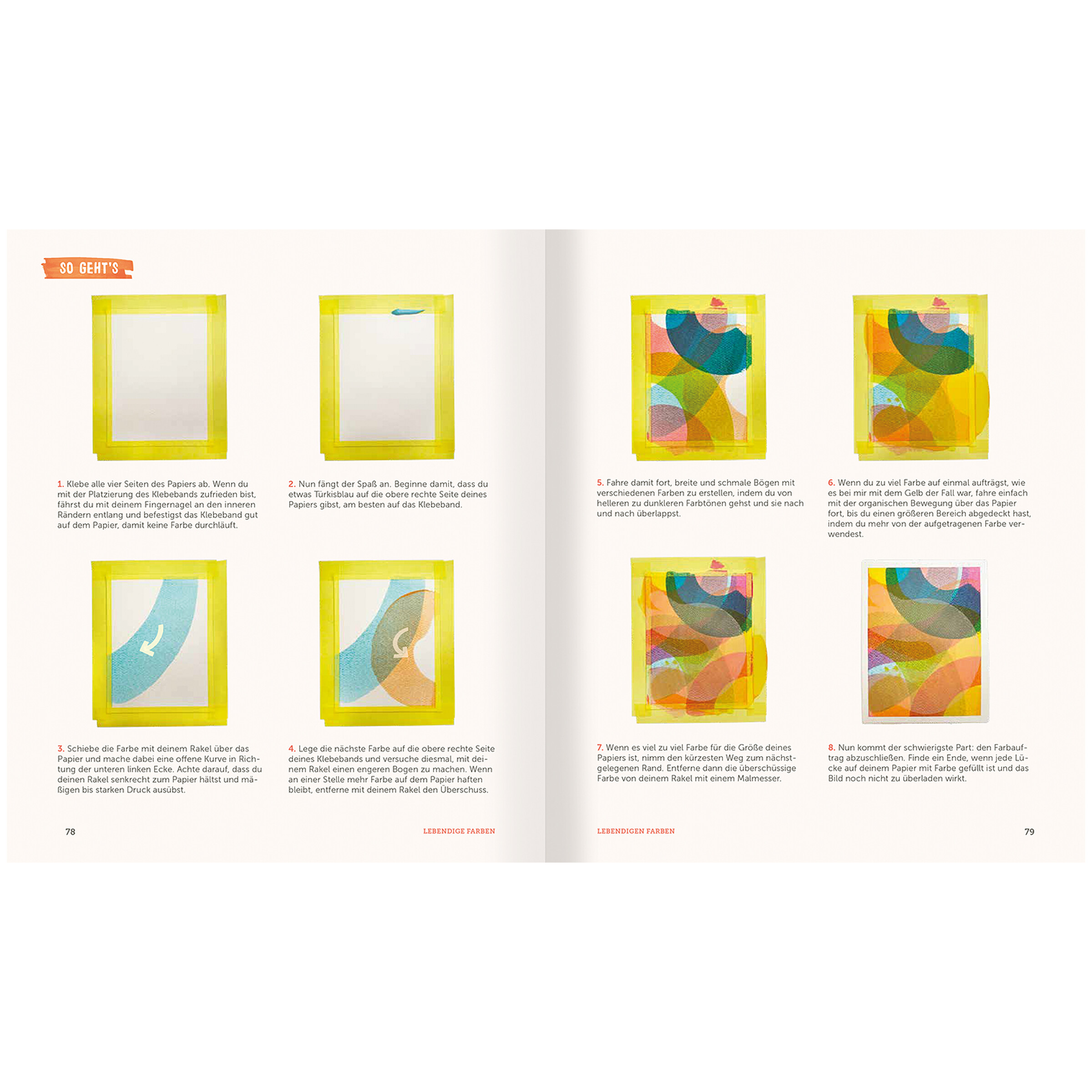 SO GEHT'S

1. Klebe alle vier Seiten des Papiers ab. Wenn du mit der Platzierung des Klebebands zufrieden bist, fährst du mit deinem Fingernagel an den inneren Rändern entlang und befestigst das Klebeband gut auf dem Papier, damit keine Farbe durchläuft.

2. Nun fängt der Spaß an. Beginne damit, dass du etwas Türkisblau auf die obere rechte Seite deines Papiers gibst, am besten auf das Klebeband.

3. Schiebe die Farbe mit deinem Rakel über das Papier und mache dabei eine offene Kurve in Richtung der unteren linken Ecke. Achte darauf, dass du deinen Rakel senkrecht zum Papier hältst und mäßigen bis starken Druck ausübst.

4. Lege die nächste Farbe auf die obere rechte Seite deines Klebebands und versuche diesmal, mit deinem Rakel einen engeren Bogen zu machen. Wenn an einer Stelle mehr Farbe auf dem Papier haften bleibt, entferne mit deinem Rakel den Überschuss.

78

LEBENDIGE FARBEN

5. Fahre damit fort, breite und schmale Bögen mit verschiedenen Farben zu erstellen, indem du von helleren zu dunkleren Farbtönen gehst und sie nach und nach überlappst.

6. Wenn du zu viel Farbe auf einmal aufträgst, wie es bei mir mit dem Gelb der Fall war, fahre einfach mit der organischen Bewegung über das Papier fort, bis du einen größeren Bereich abgedeckt hast, indem du mehr von der aufgetragenen Farbe verwendest.

7. Wenn es viel zu viel Farbe für die Größe deines Papiers ist, nimm den kürzesten Weg zum nächstgelegenen Rand. Entferne dann die überschüssige Farbe von deinem Rakel mit einem Malmesser.

8. Nun kommt der schwierigste Part: den Farbauftrag abzuschließen. Finde ein Ende, wenn jede Lücke auf deinem Papier mit Farbe gefüllt ist und das Bild noch nicht zu überladen wirkt.

LEBENDIGEN FARBEN

79