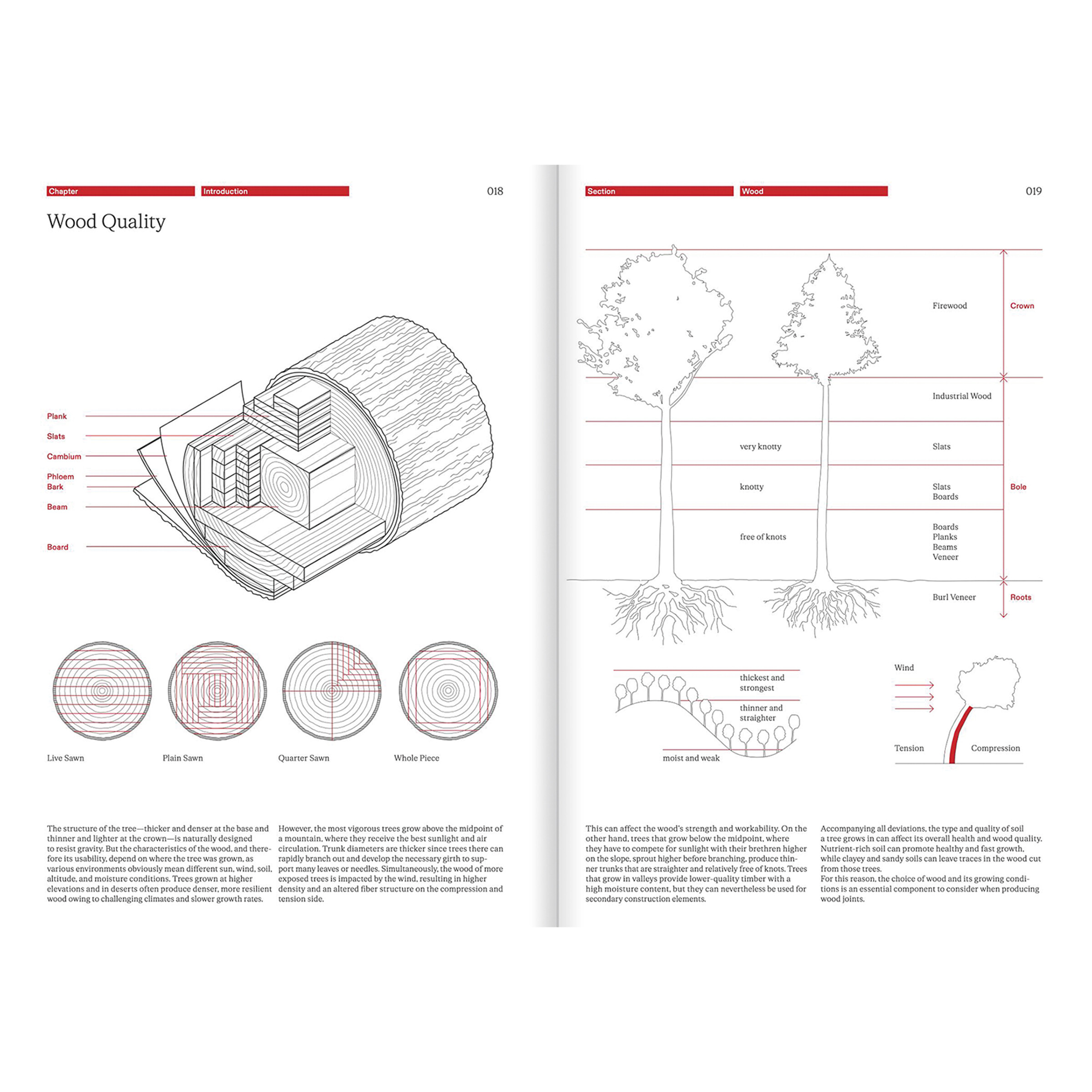 Chapter
Introduction
018

Wood Quality

Plank
Slats
Cambium
Phloem
Bark
Beam
Board

Live Sawn
Plain Sawn
Quarter Sawn
Whole Piece

The structure of the tree—thicker and denser at the base and thinner and lighter at the crown—is naturally designed to resist gravity. But the characteristics of the wood, and therefore its usability, depend on where the tree was grown, as various environments obviously mean different sun, wind, soil, altitude, and moisture conditions. Trees grown at higher elevations and in deserts often produce denser, more resilient wood owing to challenging climates and slower growth rates.

However, the most vigorous trees grow above the midpoint of a mountain, where they receive the best sunlight and air circulation. Trunk diameters are thicker since trees there can rapidly branch out and develop the necessary girth to support many leaves or needles. Simultaneously, the wood of more exposed trees is impacted by the wind, resulting in higher density and an altered fiber structure on the compression and tension side.

Section
Wood
019

Firewood
Crown
Industrial Wood
very knotty
Slats
knotty
Slats
Boards
Bole
free of knots
Boards
Planks
Beams
Veneer
Burl Veneer
Roots

thickest and strongest
thinner and straighter
moist and weak

Wind
Tension
Compression

This can affect the wood's strength and workability. On the other hand, trees that grow below the midpoint, where they have to compete for sunlight with their brethren higher on the slope, sprout higher before branching, produce thinner trunks that are straighter and relatively free of knots. Trees that grow in valleys provide lower-quality timber with a high moisture content, but they can nevertheless be used for secondary construction elements.

Accompanying all deviations, the type and quality of soil a tree grows in can affect its overall health and wood quality. Nutrient-rich soil can promote healthy and fast growth, while clayey and sandy soils can leave traces in the wood cut from those trees.
For this reason, the choice of wood and its growing conditions is an essential component to consider when producing wood joints.